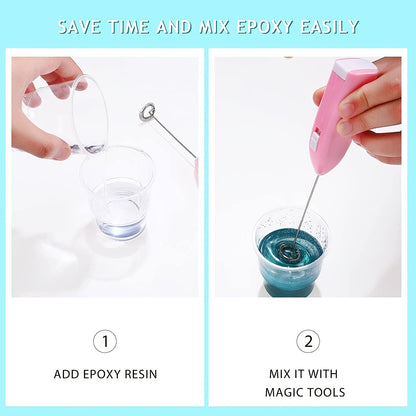 SAVE TIME AND MIX EPOXY EASILY

1

ADD EPOXY RESIN

2

MIX IT WITH MAGIC TOOLS