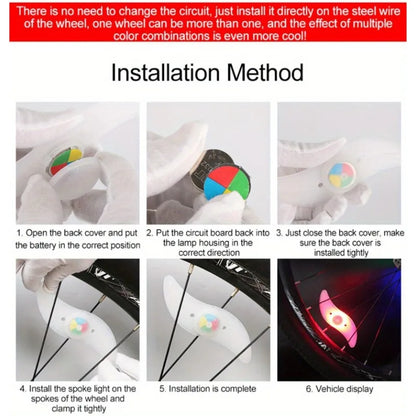 There is no need to change the circuit, just install it directly on the steel wire of the wheel, one wheel can be more than one, and the effect of multiple color combinations is even more cool!

Installation Method

1. Open the back cover and put the battery in the correct position

2. Put the circuit board back into the lamp housing in the correct direction

3. Just close the back cover, make sure the back cover is installed tightly

4. Install the spoke light on the spokes of the wheel and clamp it tightly

5. Installation is complete

6. Vehicle display