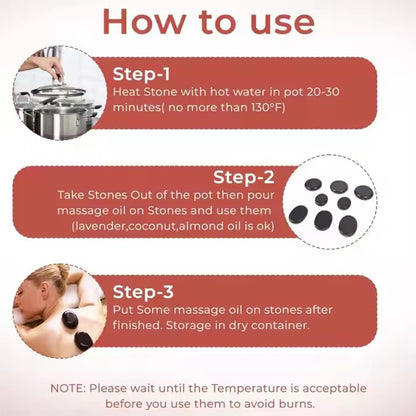 How to use

Step-1
Heat Stone with hot water in pot 20-30 minutes( no more than 130°F)

Step-2
Take Stones Out of the pot then pour massage oil on Stones and use them (lavender,coconut,almond oil is ok)

Step-3
Put Some massage oil on stones after finished. Storage in dry container.

NOTE: Please wait until the Temperature is acceptable before you use them to avoid burns.