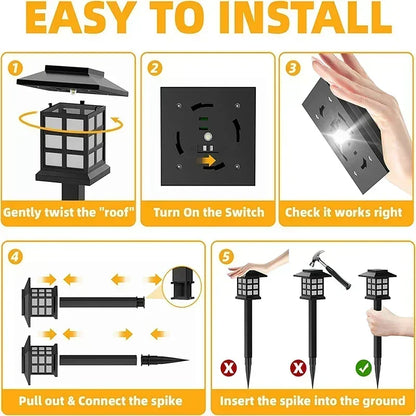 EASY TO INSTALL

1
Gently twist the "roof"

2
Turn On the Switch

3
Check it works right

4
Pull out & Connect the spike

5
Insert the spike into the ground