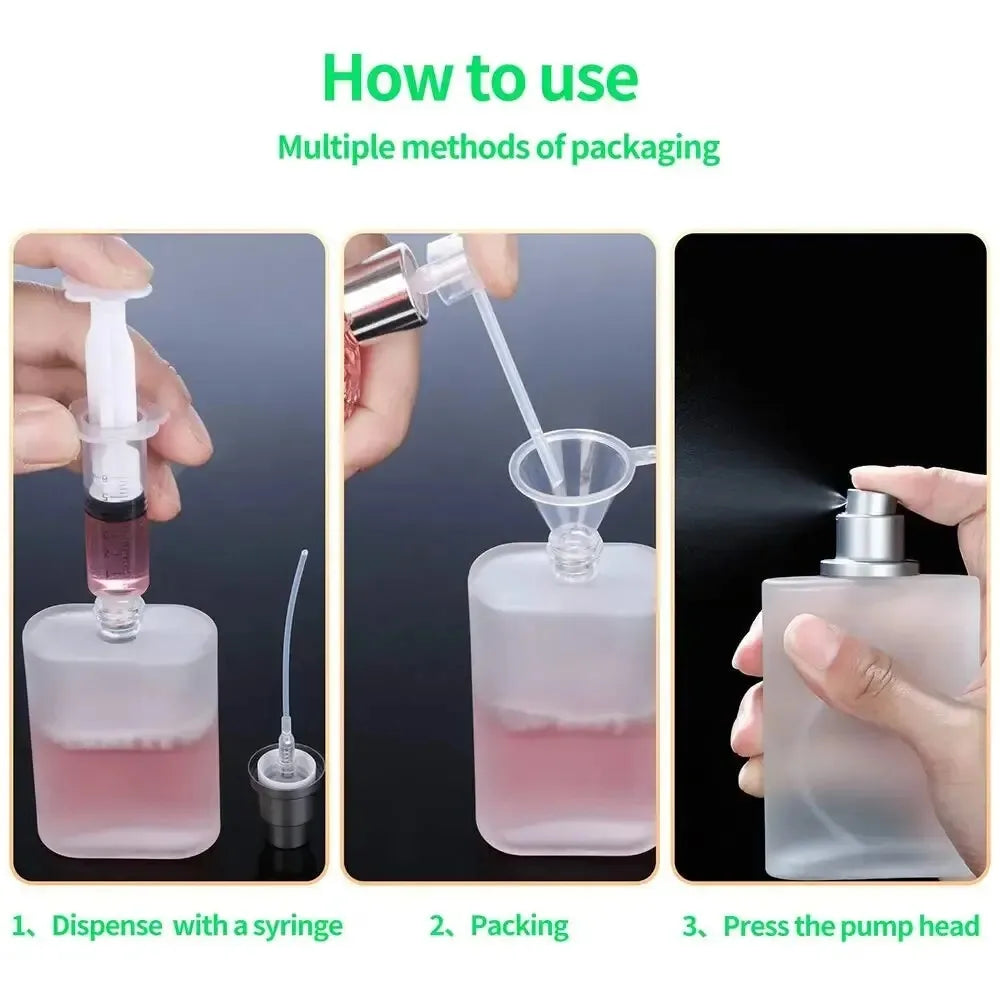 How to use

Multiple methods of packaging

1、Dispense with a syringe

2、Packing

3、Press the pump head