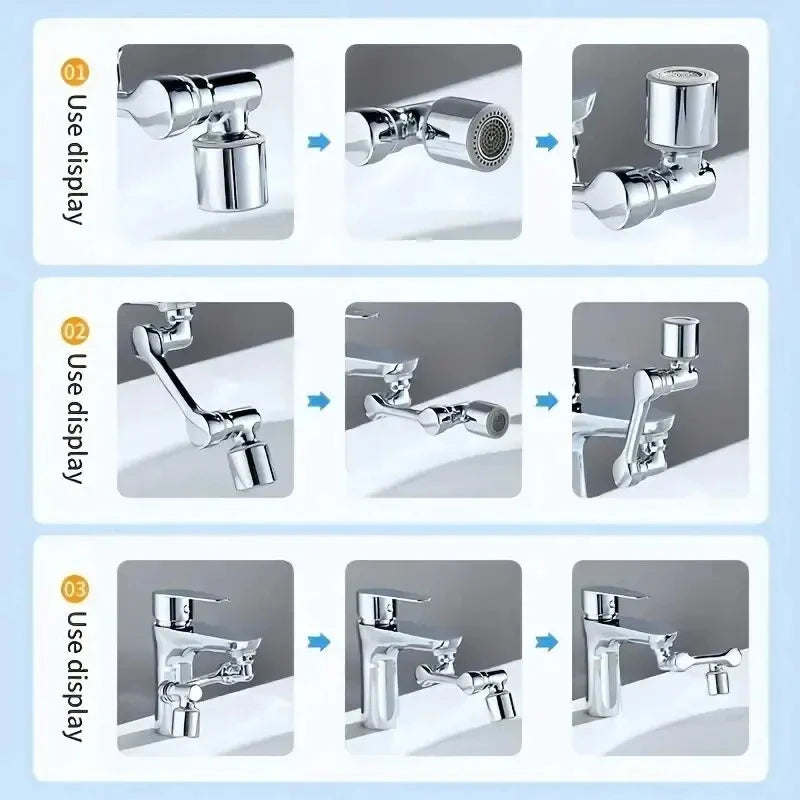 01
Use display

02
Use display

03
Use display