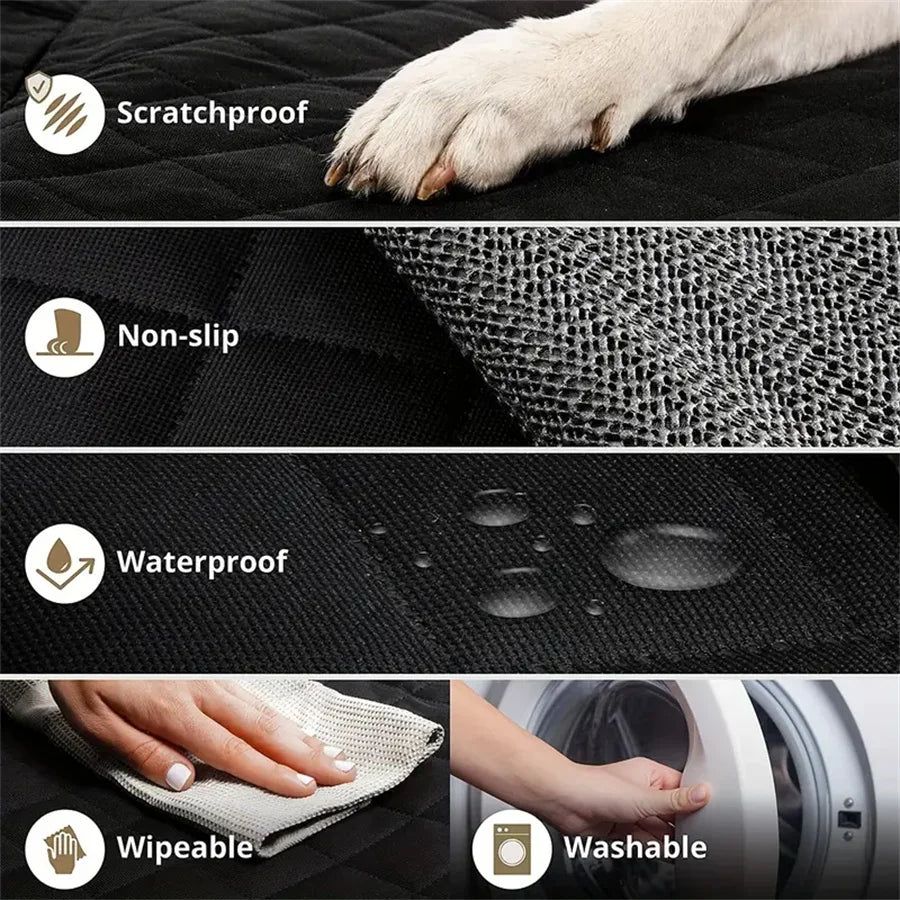 Scratchproof

Non-slip

Waterproof

Wipeable

Washable