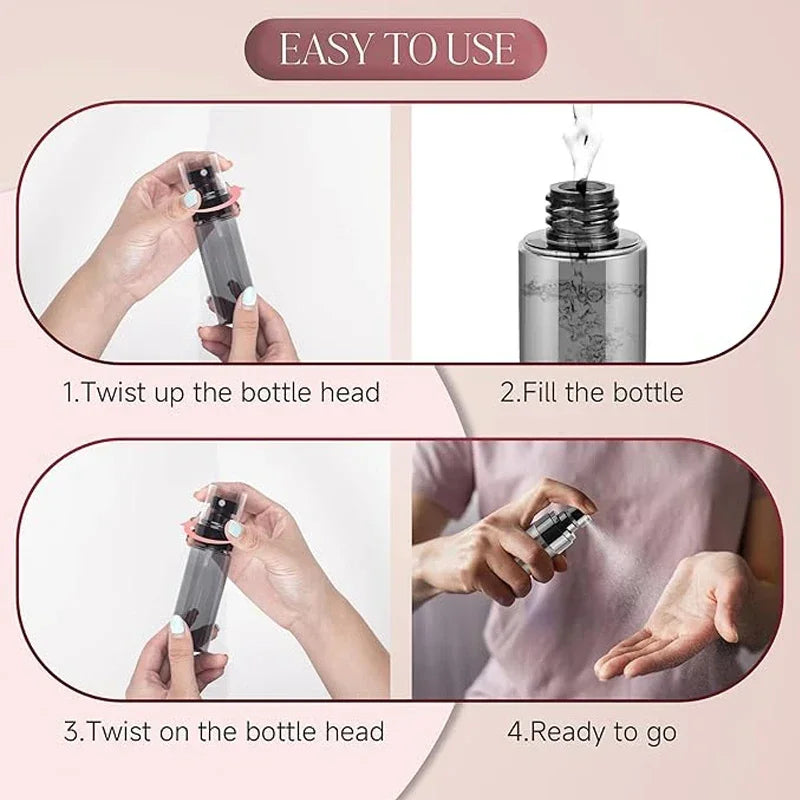 EASY TO USE

1.Twist up the bottle head

2.Fill the bottle

3.Twist on the bottle head

4.Ready to go