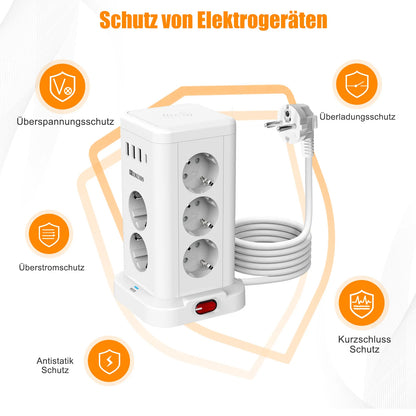 Schutz von Elektrogeräten

Überspannungsschutz

Überladungsschutz

Überstromschutz

Kurzschluss Schutz

Antistatik Schutz