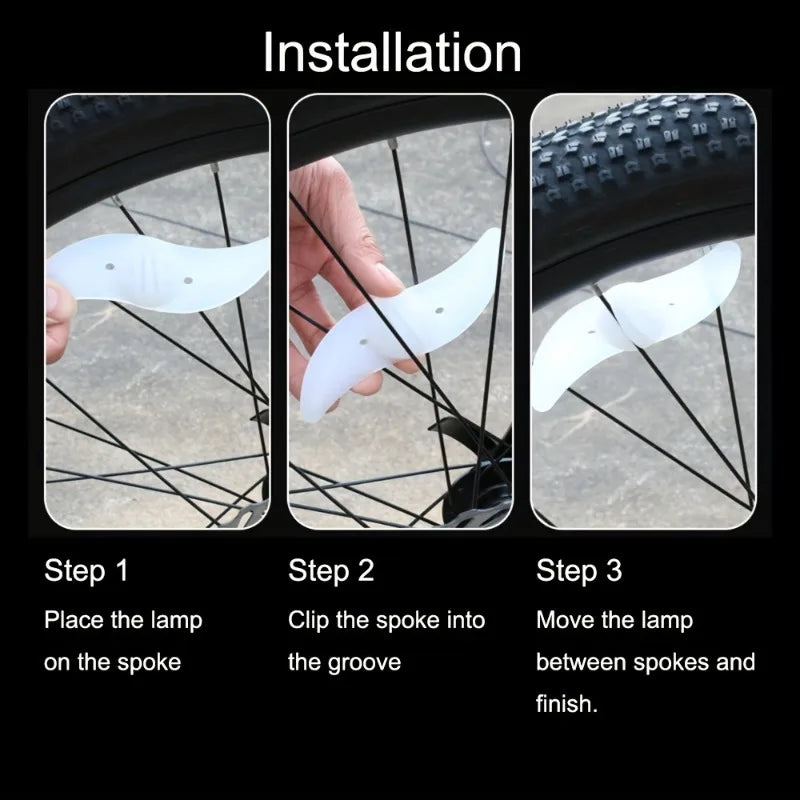 Installation

Step 1
Place the lamp on the spoke

Step 2
Clip the spoke into the groove

Step 3
Move the lamp between spokes and finish.