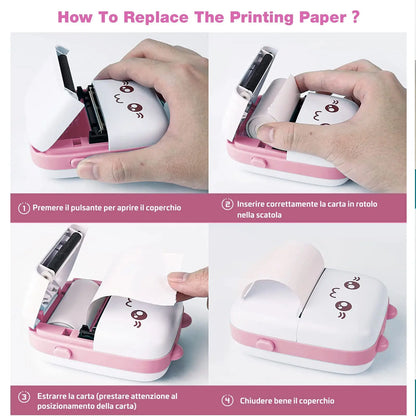 How To Replace The Printing Paper ?

① Premere il pulsante per aprire il coperchio

② Inserire correttamente la carta in rotolo nella scatola

③ Estrarre la carta (prestare attenzione al posizionamento della carta)

④ Chiudere bene il coperchio