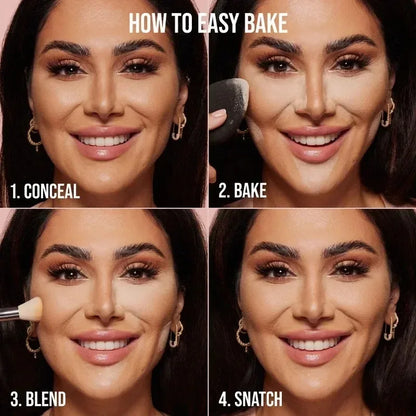 HOW TO EASY BAKE

1. CONCEAL

2. BAKE

3. BLEND

4. SNATCH