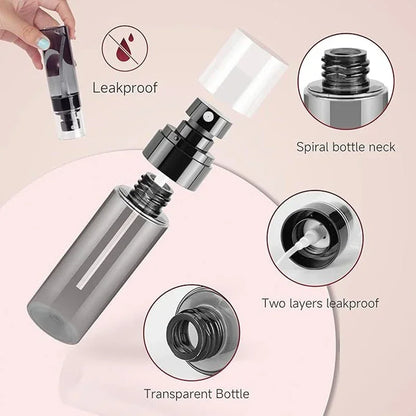 Leakproof

Spiral bottle neck

Two layers leakproof

Transparent Bottle