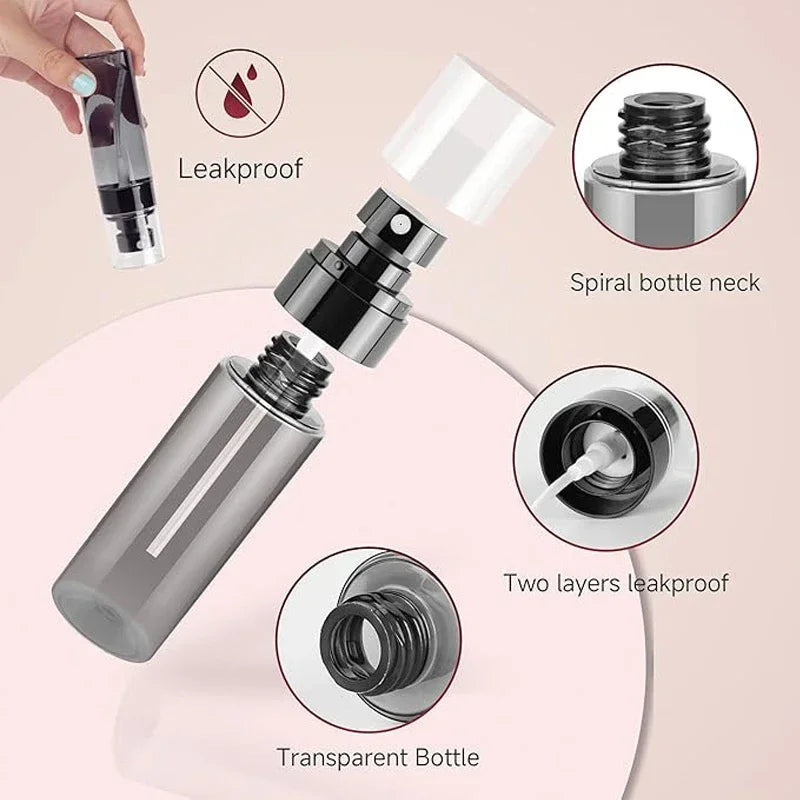 Leakproof

Spiral bottle neck

Two layers leakproof

Transparent Bottle