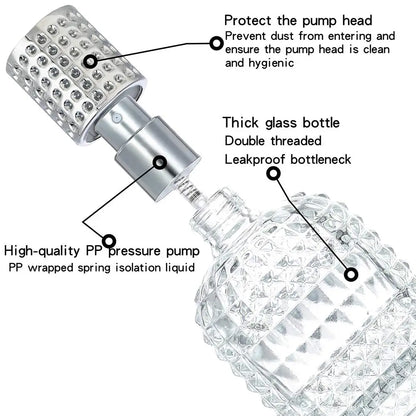 Protect the pump head
Prevent dust from entering and ensure the pump head is clean and hygienic

Thick glass bottle
Double threaded
Leakproof bottleneck

High-quality PP pressure pump
PP wrapped spring isolation liquid