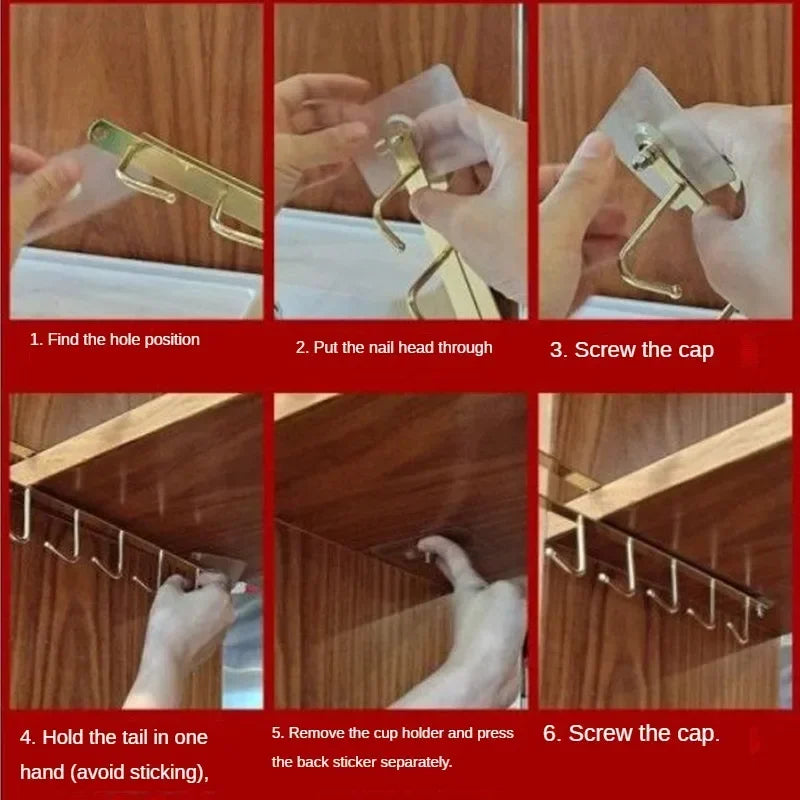 1. Find the hole position

2. Put the nail head through

3. Screw the cap

4. Hold the tail in one hand (avoid sticking),

5. Remove the cup holder and press the back sticker separately.

6. Screw the cap.