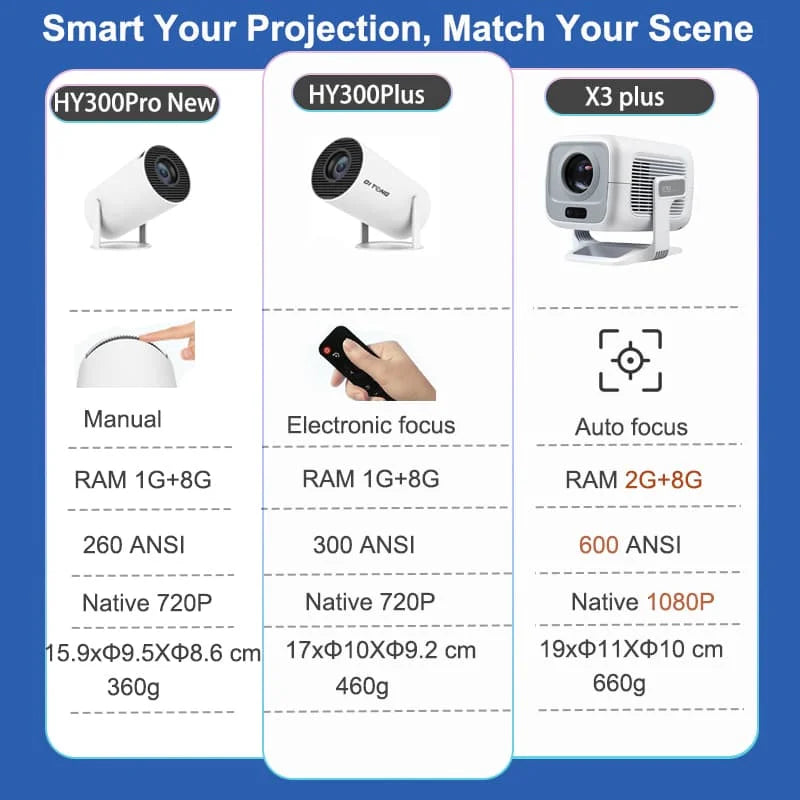 Smart Your Projection, Match Your Scene

HY300Pro New

Manual

RAM 1G+8G

260 ANSI

Native 720P

15.9xΦ9.5XΦ8.6 cm
360g

HY300Plus

Electronic focus

RAM 1G+8G

300 ANSI

Native 720P

17xΦ10XΦ9.2 cm
460g

X3 plus

Auto focus

RAM 2G+8G

600 ANSI

Native 1080P

19xΦ11XΦ10 cm
660g