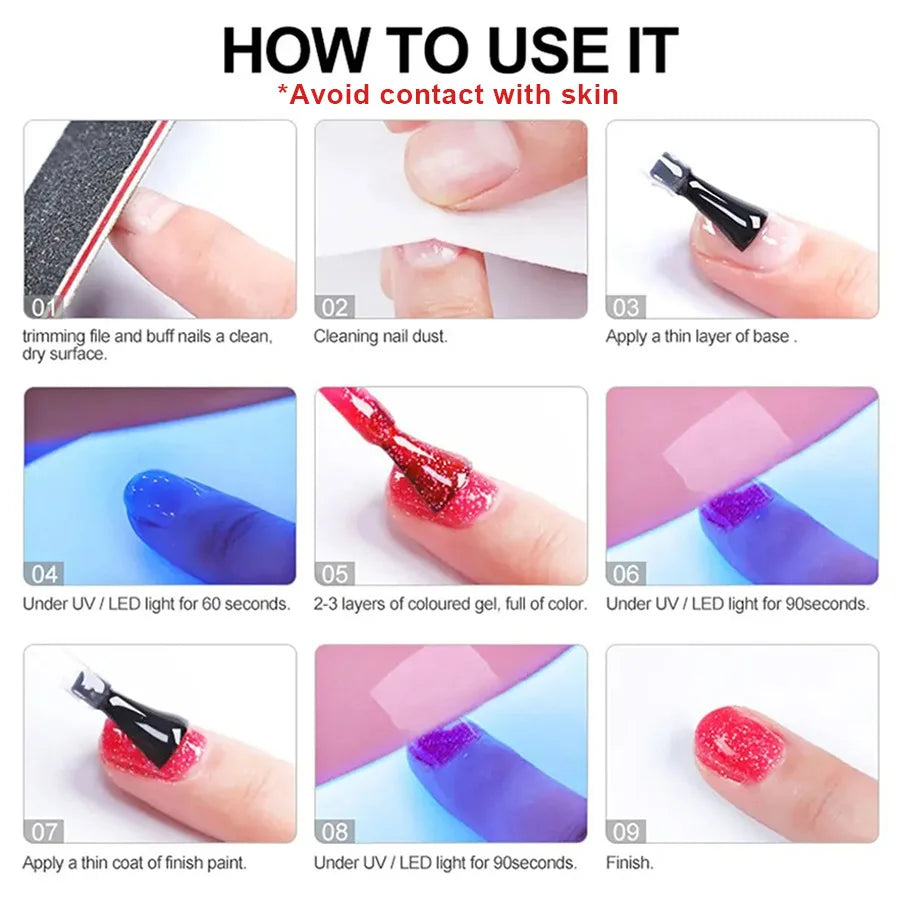 HOW TO USE IT
*Avoid contact with skin

01
trimming file and buff nails a clean, dry surface.

02
Cleaning nail dust.

03
Apply a thin layer of base .

04
Under UV / LED light for 60 seconds.

05
2-3 layers of coloured gel, full of color.

06
Under UV / LED light for 90seconds.

07
Apply a thin coat of finish paint.

08
Under UV / LED light for 90seconds.

09
Finish.