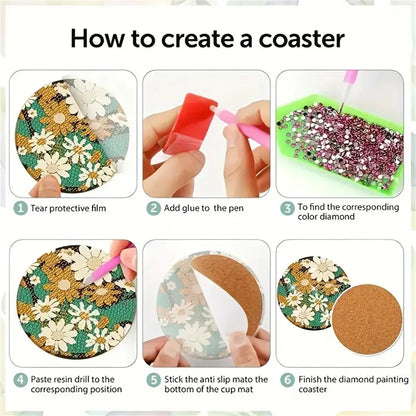 How to create a coaster

1 Tear protective film

2 Add glue to the pen

3 To find the corresponding color diamond

4 Paste resin drill to the corresponding position

5 Stick the anti slip mato the bottom of the cup mat

6 Finish the diamond painting coaster